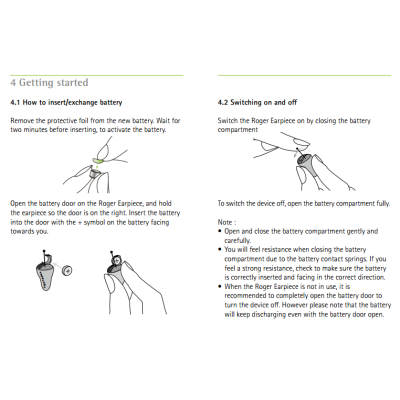 4 Getting started

4.1 How to insert/exchange battery

Remove the protective foil from the new battery. Wait for two minutes before inserting, to activate the battery.

Open the battery door on the Roger Earpiece, and hold the earpiece so the door is on the right. Insert the battery into the door with the + symbol on the battery facing towards you.

4.2 Switching on and off

Switch the Roger Earpiece on by closing the battery compartment

To switch the device off, open the battery compartment fully.

Note :
• Open and close the battery compartment gently and carefully.
• You will feel resistance when closing the battery compartment due to the battery contact springs. If you feel a strong resistance, check to make sure the battery is correctly inserted and facing in the correct direction.
• When the Roger Earpiece is not in use, it is recommended to completely open the battery door to turn the device off. However please note that the battery will keep discharging even with the battery door open.